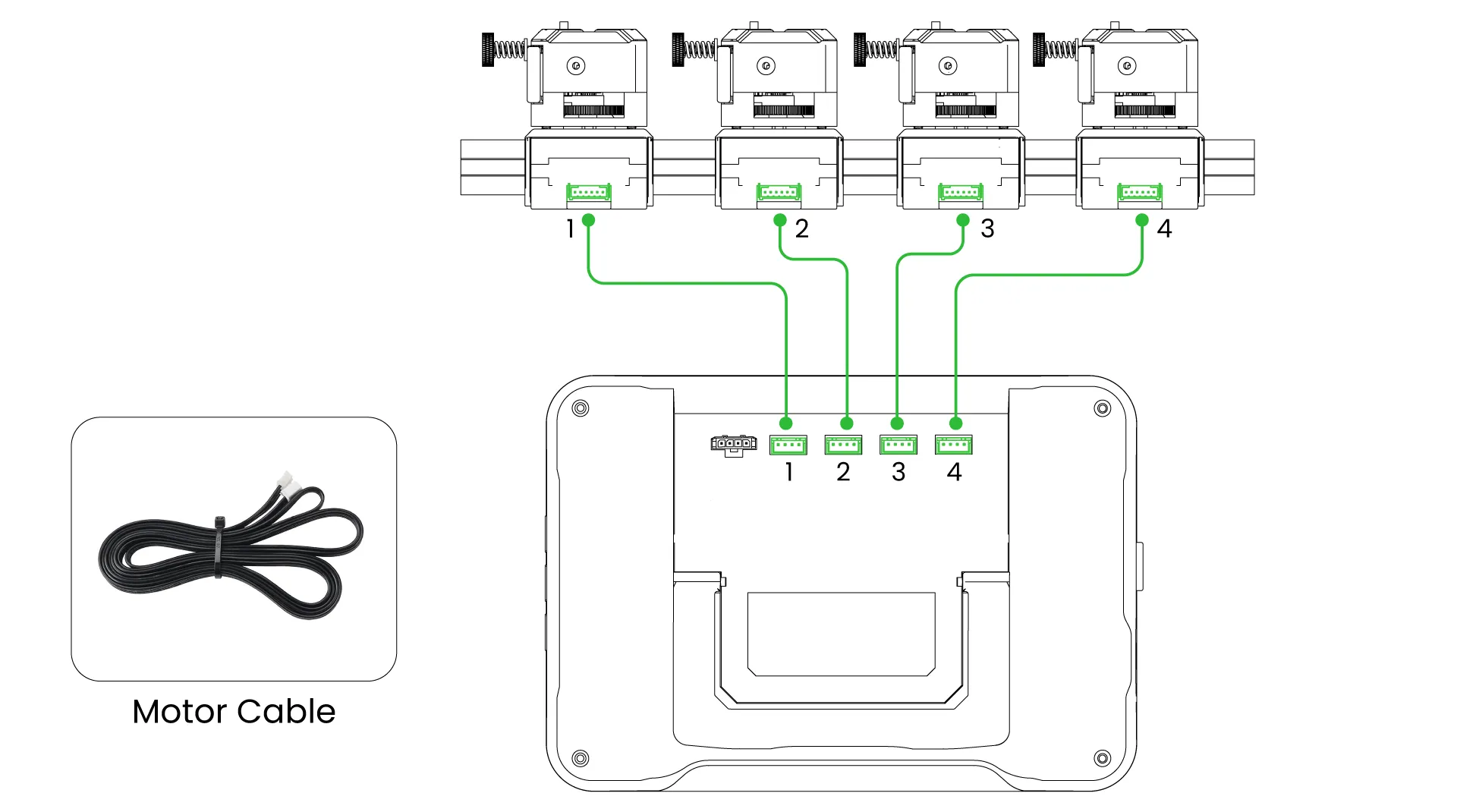 1 2 3 4

1 2 3 4

Motor Cable