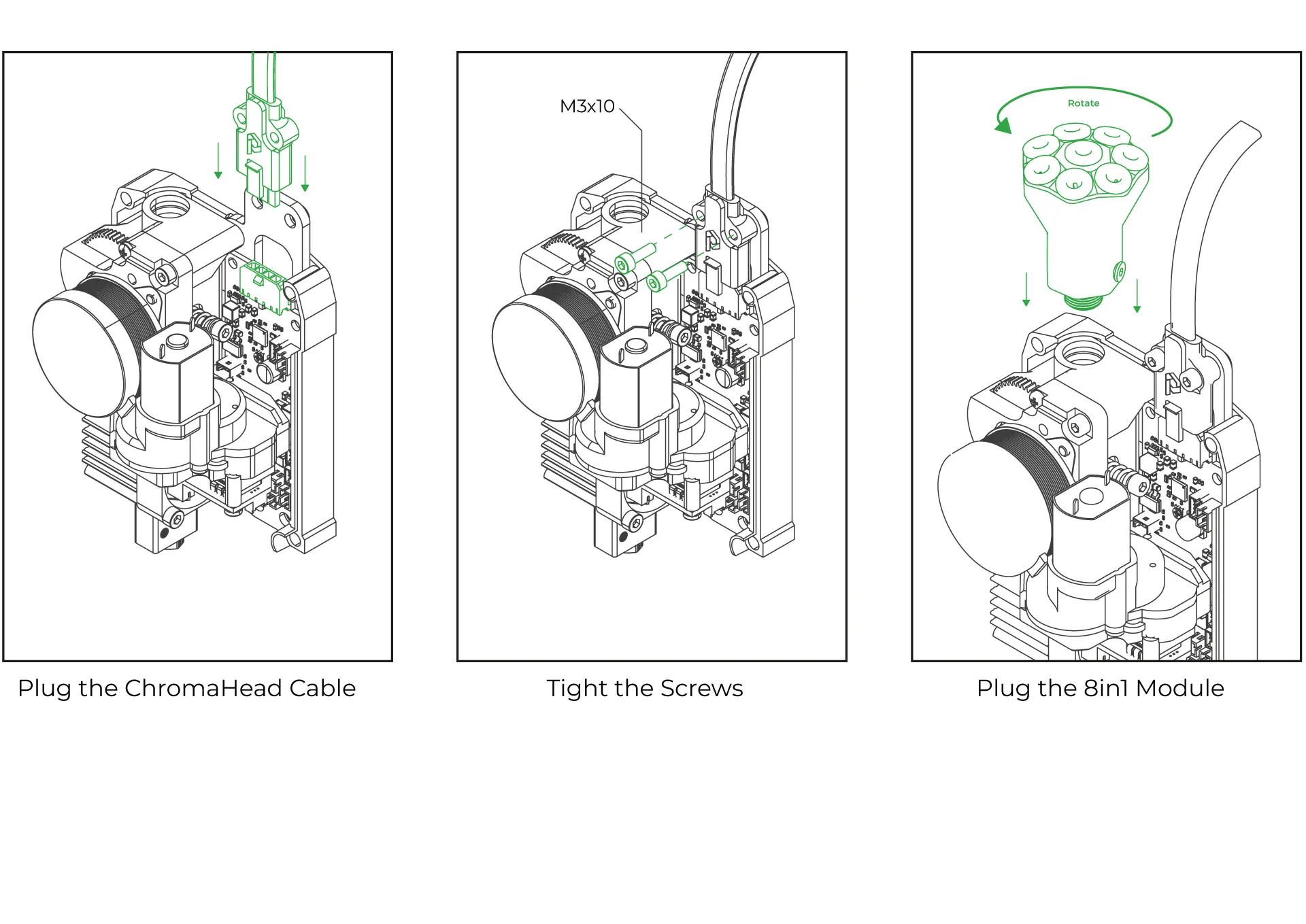 Plug the ChromaHead Cable

M3x10

Tight the Screws

Rotate

Plug the 8in1 Module