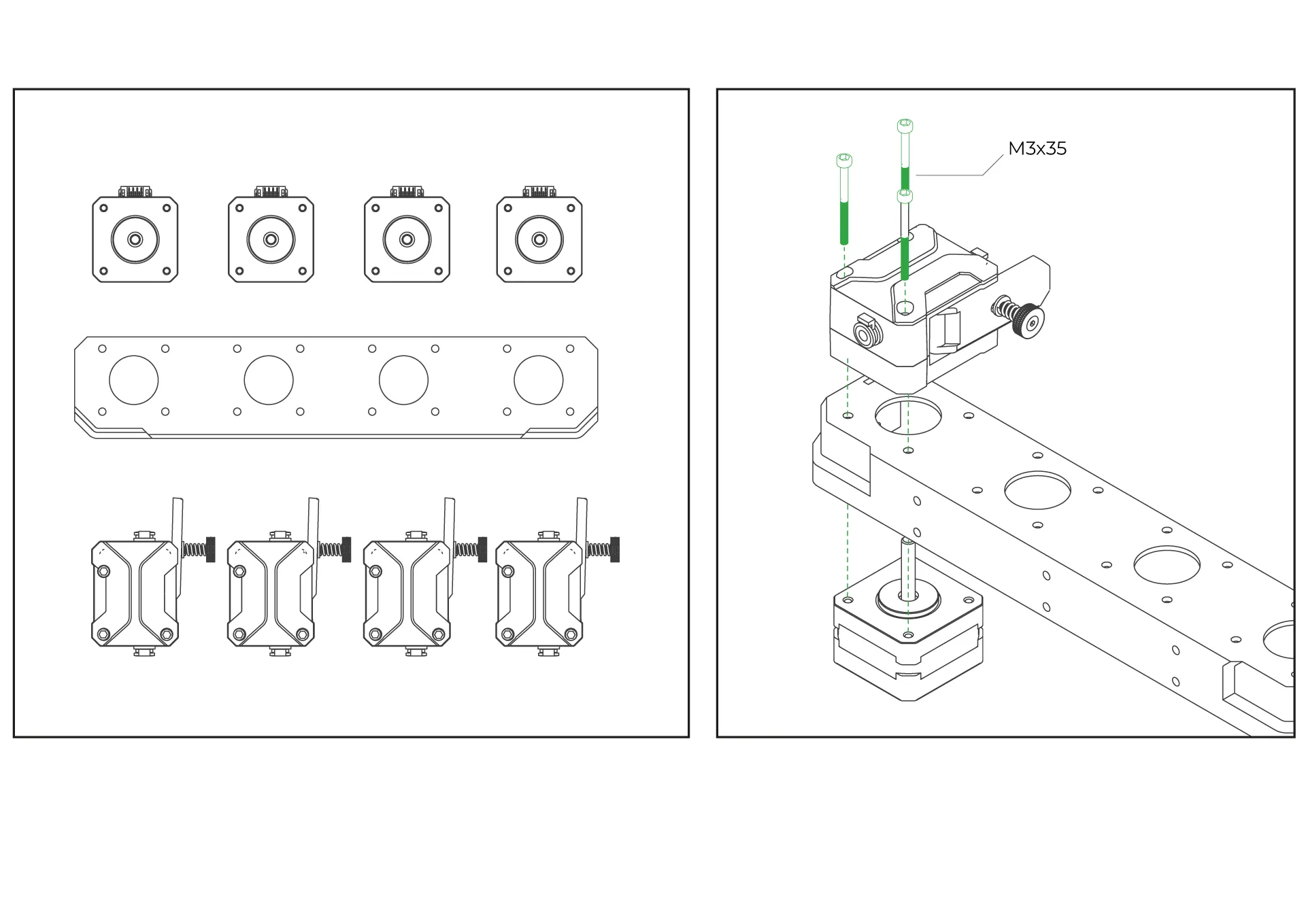 M3x35