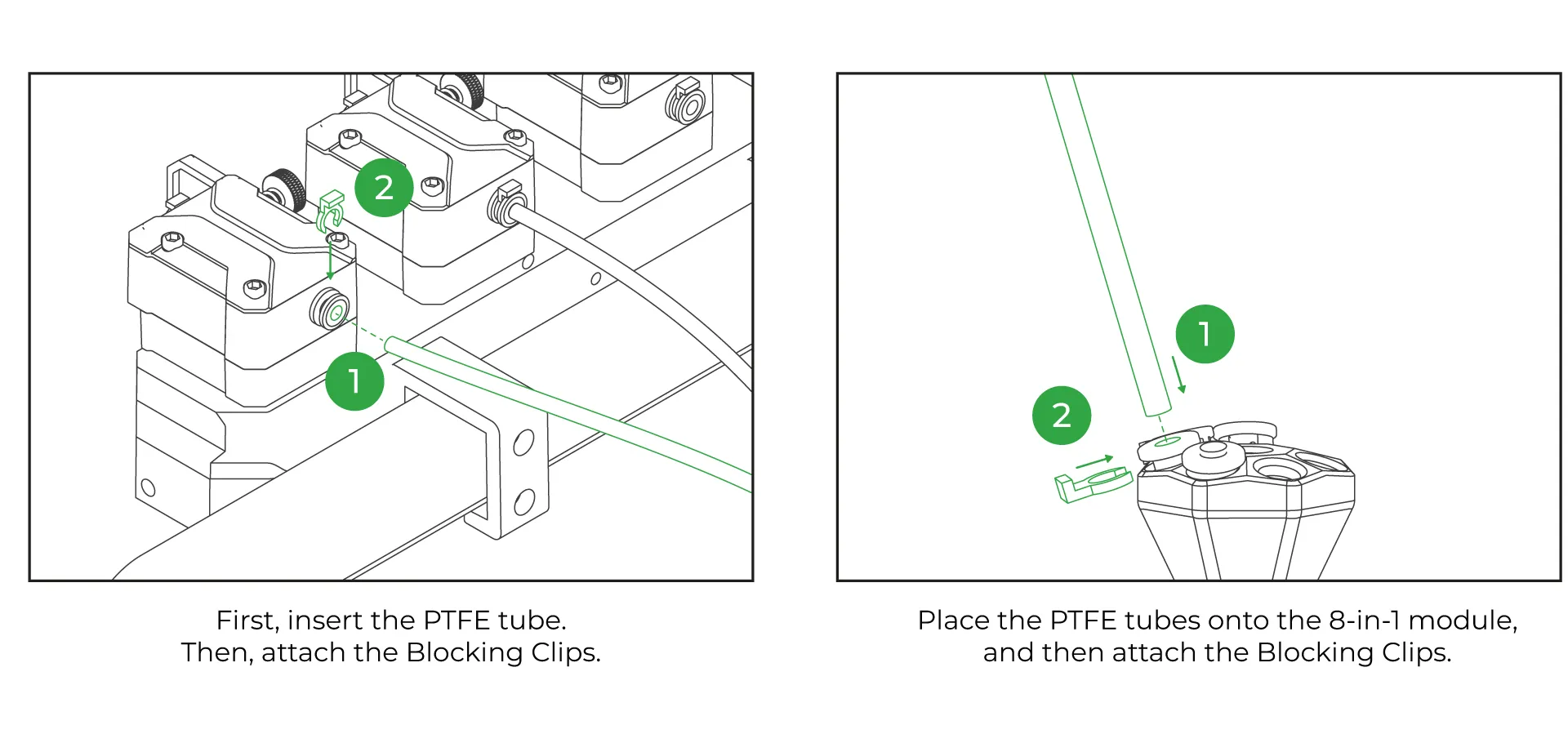 2

1

First, insert the PTFE tube.
Then, attach the Blocking Clips.

1

2

Place the PTFE tubes onto the 8-in-1 module, and then attach the Blocking Clips.