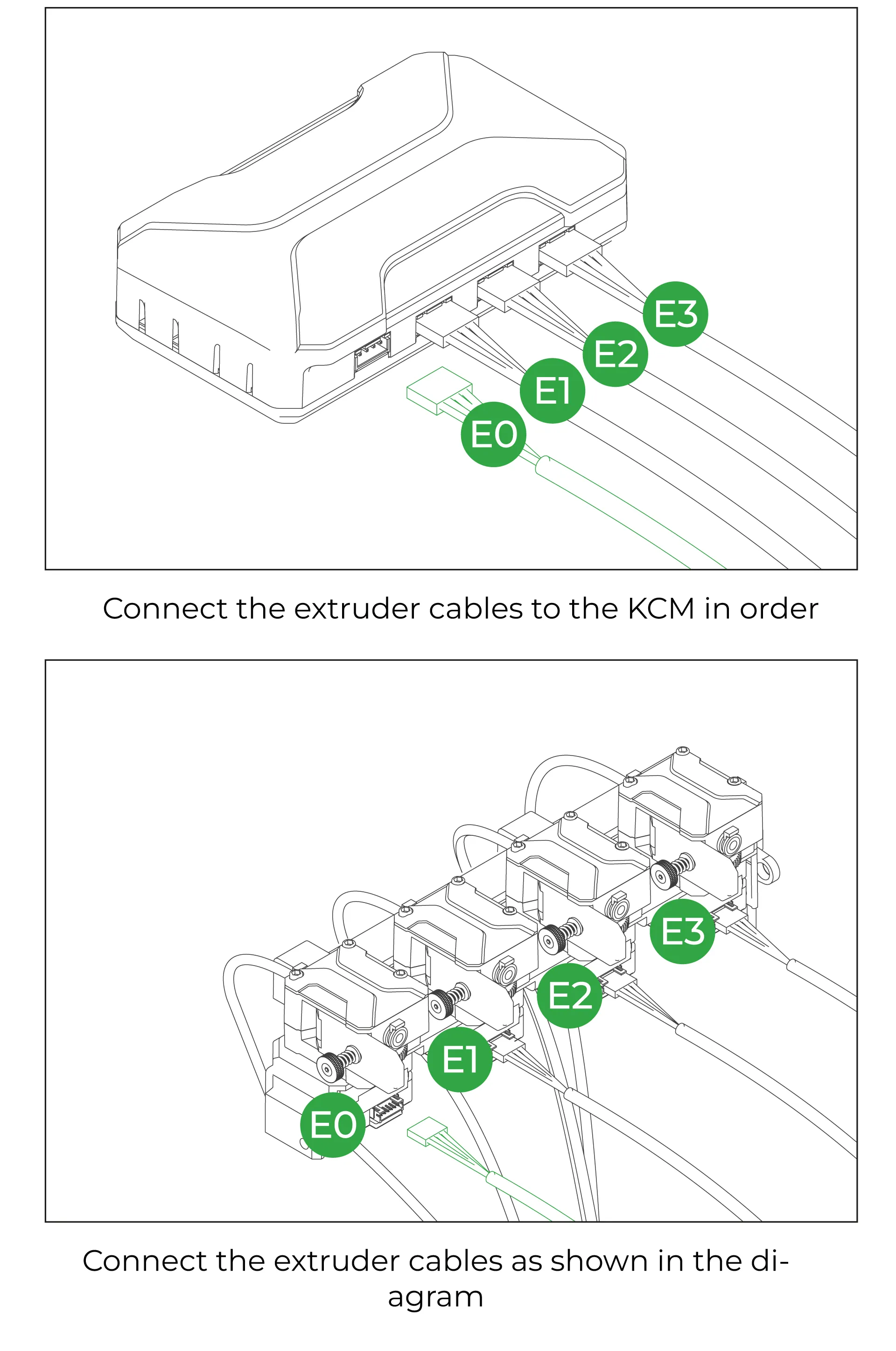 E3
E2
E1
E0

Connect the extruder cables to the KCM in order

E3
E2
E1
E0

Connect the extruder cables as shown in the diagram