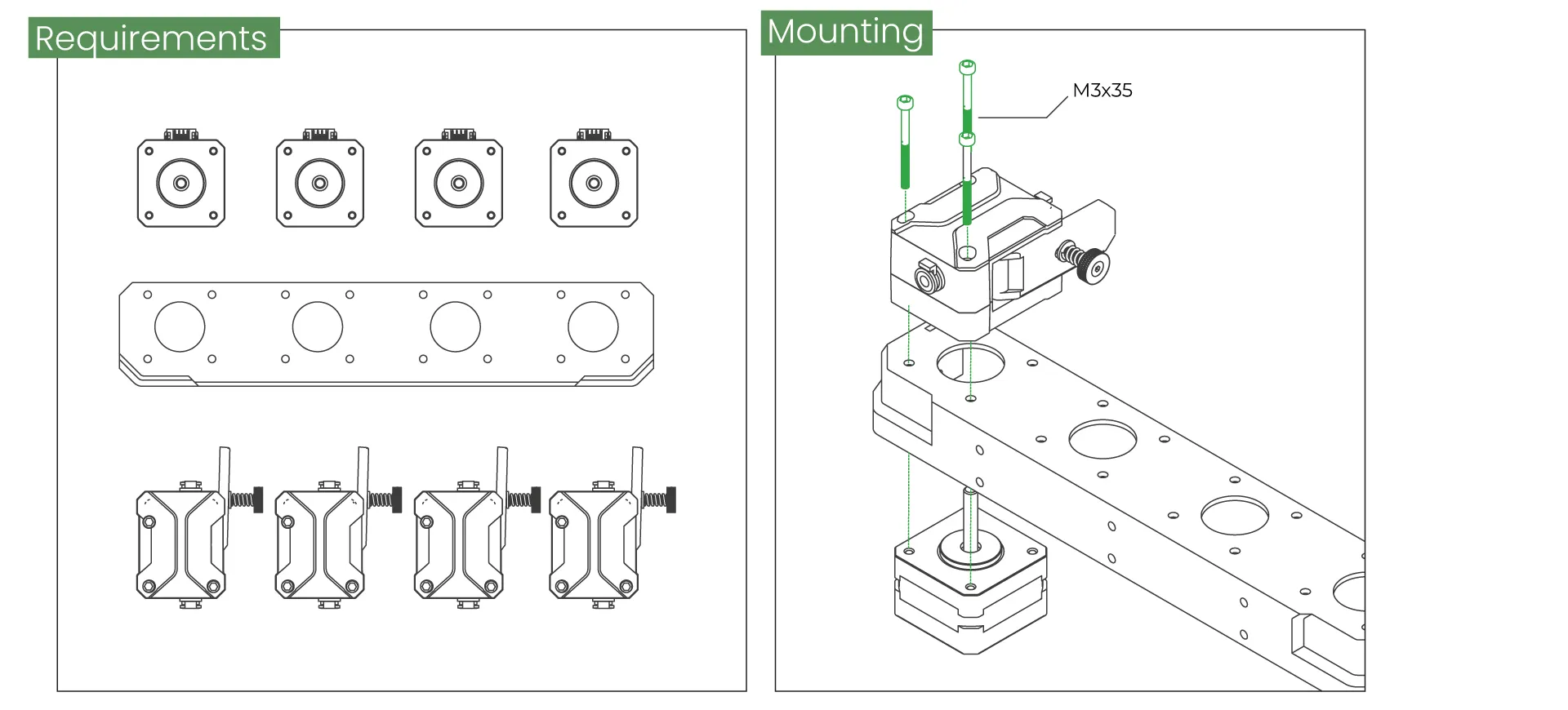 Requirements

Mounting

M3x35