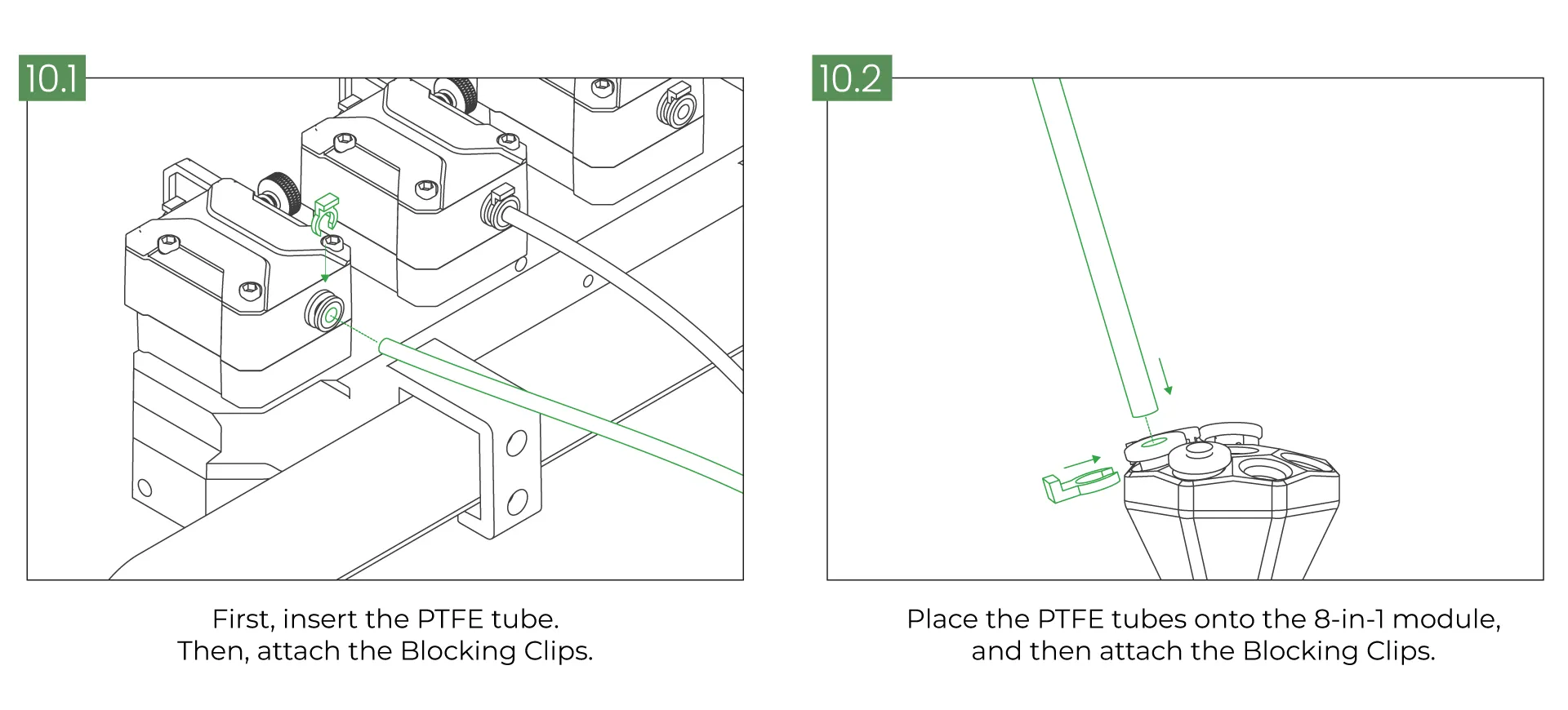 10.1

First, insert the PTFE tube.
Then, attach the Blocking Clips.

10.2

Place the PTFE tubes onto the 8-in-1 module,
and then attach the Blocking Clips.