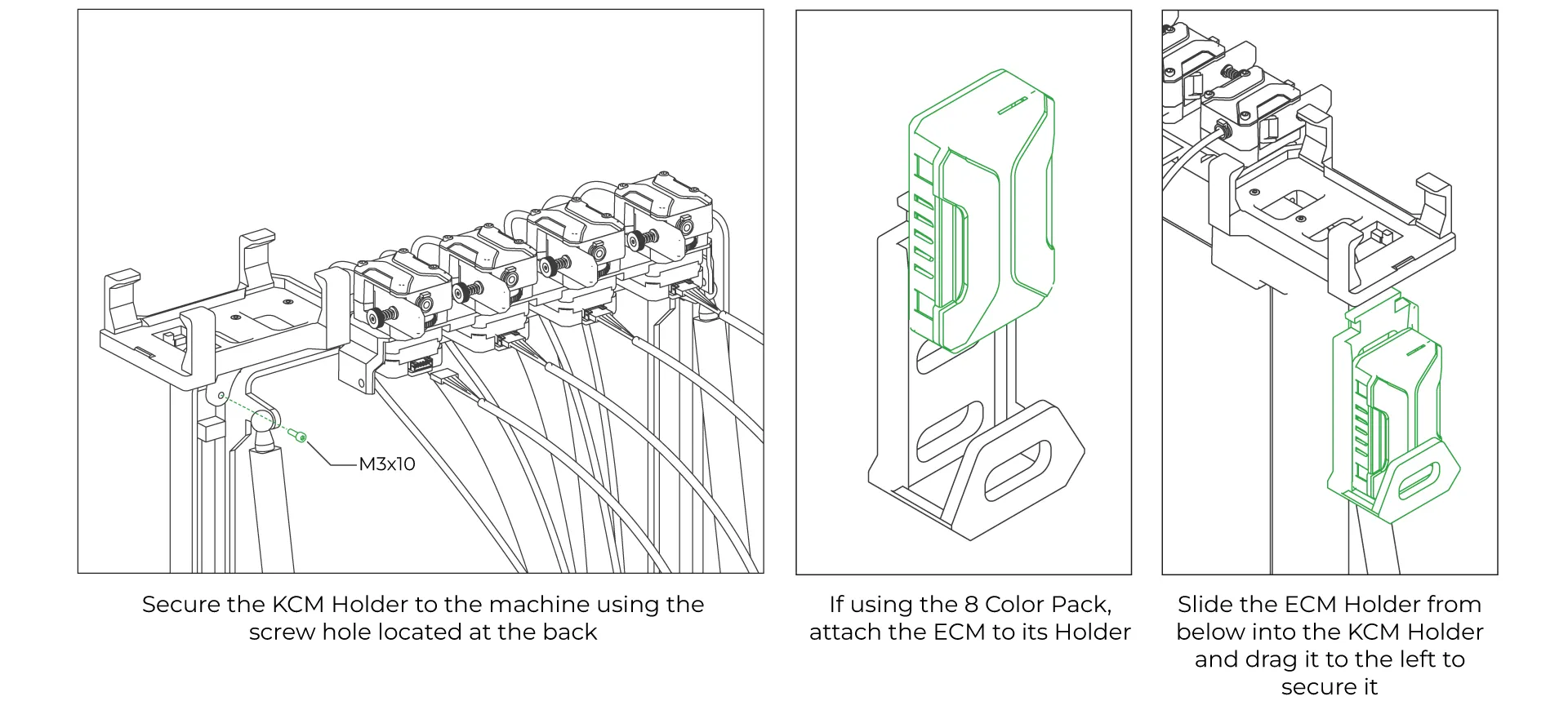 M3x10

Secure the KCM Holder to the machine using the screw hole located at the back

If using the 8 Color Pack, attach the ECM to its Holder

Slide the ECM Holder from below into the KCM Holder and drag it to the left to secure it