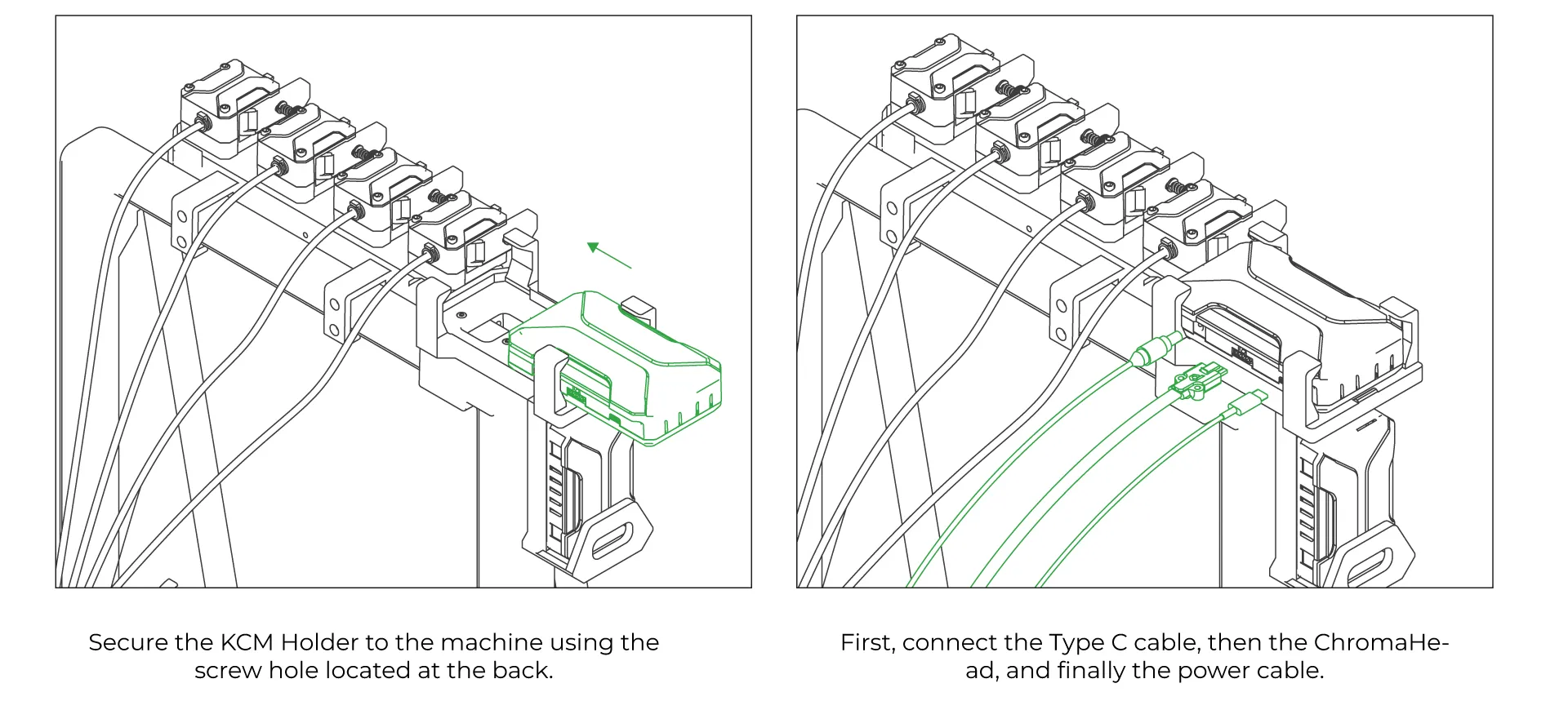 Secure the KCM Holder to the machine using the screw hole located at the back.

First, connect the Type C cable, then the ChromaHead, and finally the power cable.