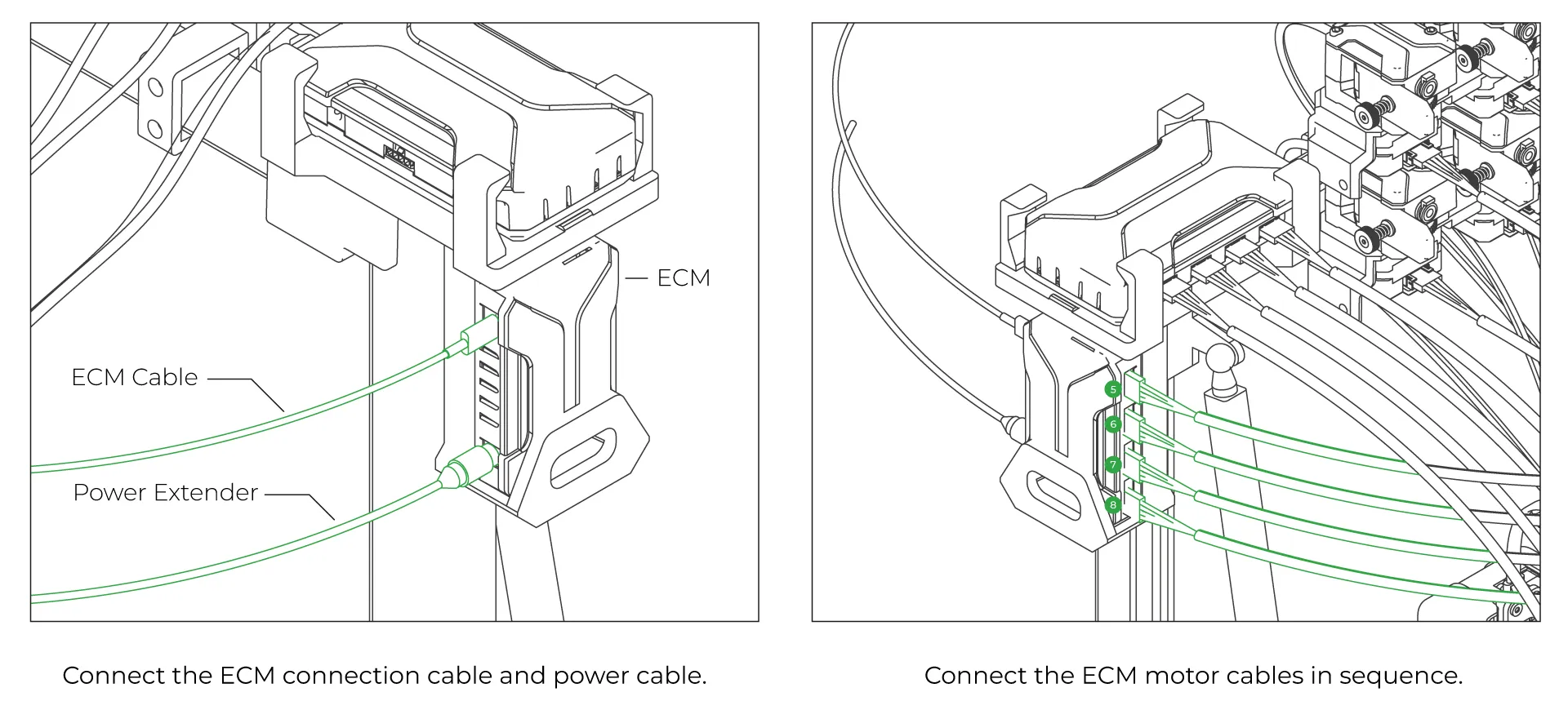 ECM

ECM Cable

Power Extender

Connect the ECM connection cable and power cable.

5

6

7

8

Connect the ECM motor cables in sequence.